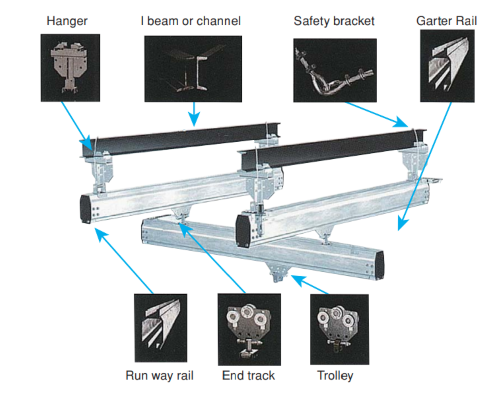 Hanger
I beam or channel
Safety bracket
Garter Rail

Run way rail
End track
Trolley